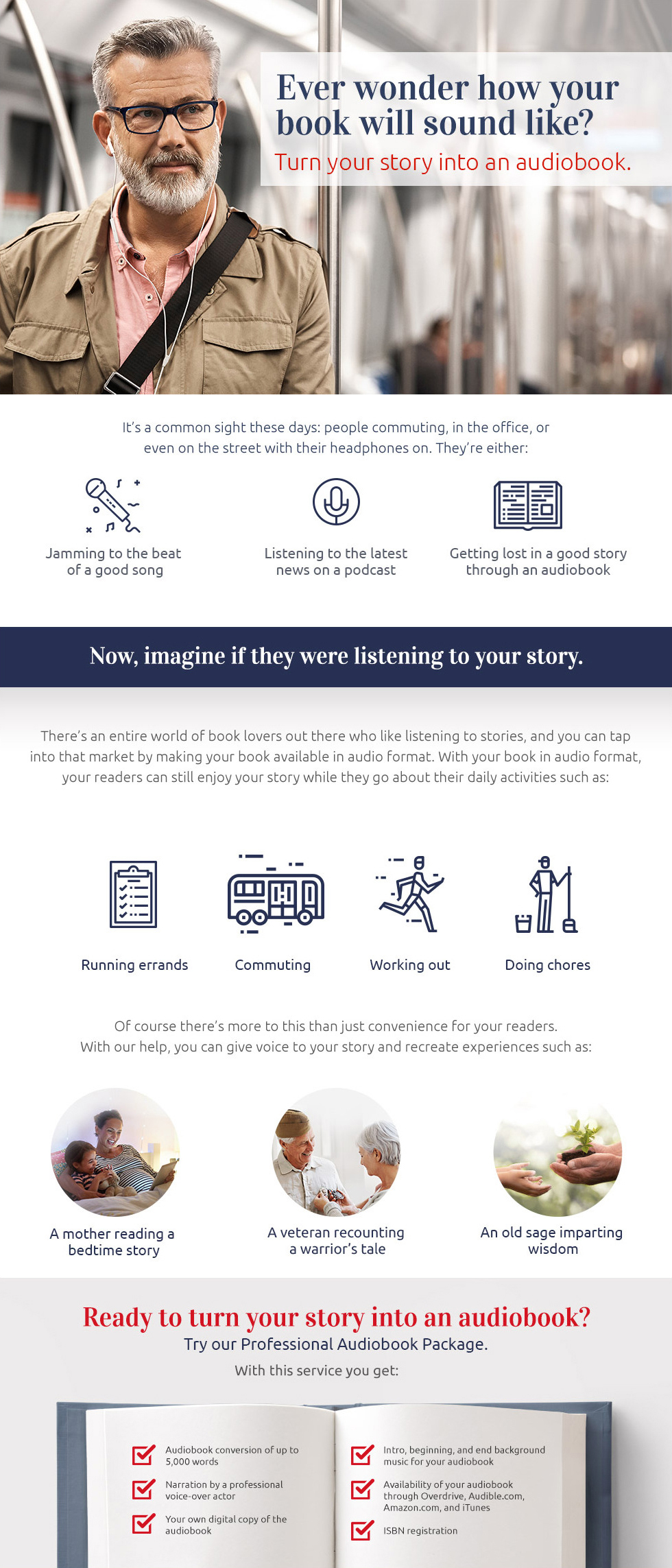 Ever wonder how your book will sound like?
Turn your story into an audiobook.

It's a common sight these days: people commuting, in the office, or even on the street with their headphones on. They're either:

Jamming to the beat of a good song

Listening to the latest news on a podcast

Getting lost in a good story through an audiobook

Now, imagine if they were listening to your story.

There's an entire world of book lovers out there who like listening to stories, and you can tap into that market by making your book available in audio format. With your book in audio format, your readers can still enjoy your story while they go about their daily activities such as:

Running errands

Commuting

Working out

Doing chores

Of course there's more to this than just convenience for your readers. With our help, you can give voice to your story and recreate experiences such as:

A mother reading a bedtime story

A veteran recounting a warrior's tale

An old sage imparting wisdom

Ready to turn your story into an audiobook?
Try our Professional Audiobook Package.
With this service you get:

Audiobook conversion of up to 5,000 words

Narration by a professional voice-over actor

Your own digital copy of the audiobook

Intro, beginning, and end background music for your audiobook

Availability of your audiobook through Overdrive, Audible.com, Amazon.com, and iTunes

ISBN registration