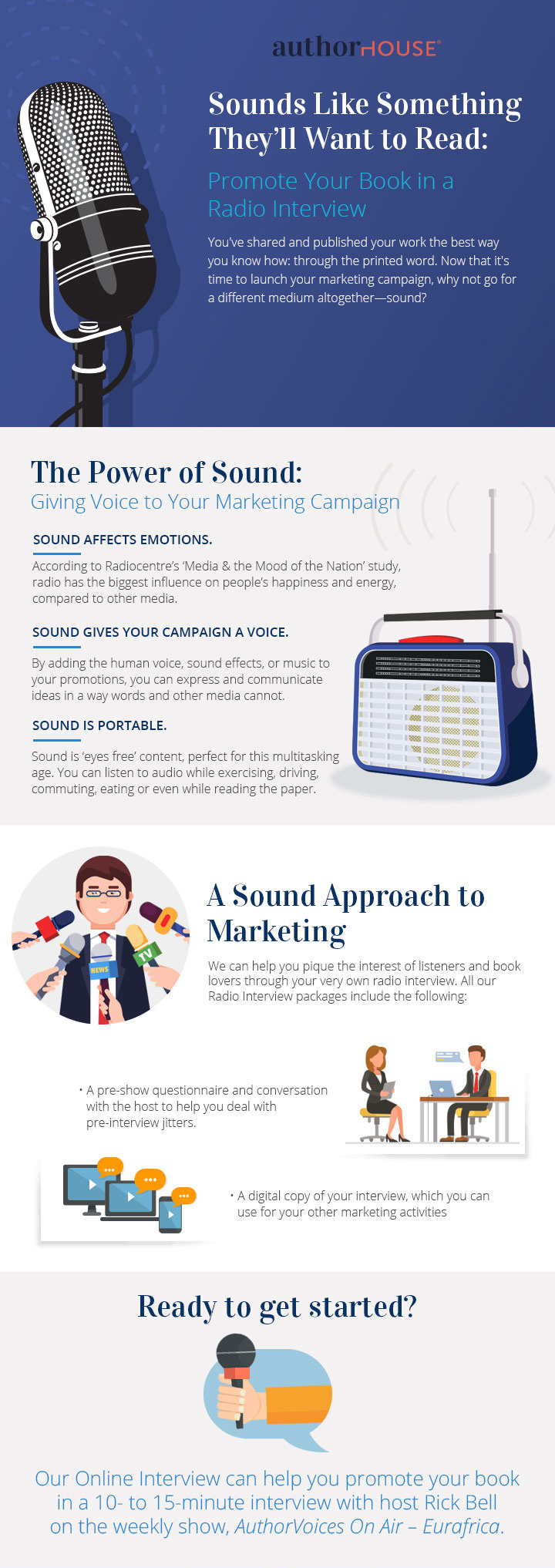 authorHOUSE®

Sounds Like Something They'll Want to Read:

Promote Your Book in a Radio Interview

You've shared and published your work the best way you know how: through the printed word. Now that it's time to launch your marketing campaign, why not go for a different medium altogether—sound?

The Power of Sound:
Giving Voice to Your Marketing Campaign

SOUND AFFECTS EMOTIONS.

According to Radiocentre's 'Media & the Mood of the Nation' study, radio has the biggest influence on people's happiness and energy, compared to other media.

SOUND GIVES YOUR CAMPAIGN A VOICE.

By adding the human voice, sound effects, or music to your promotions, you can express and communicate ideas in a way words and other media cannot.

SOUND IS PORTABLE.

Sound is 'eyes free' content, perfect for this multitasking age. You can listen to audio while exercising, driving, commuting, eating or even while reading the paper.

NEWS

TV

A Sound Approach to Marketing

We can help you pique the interest of listeners and book lovers through your very own radio interview. All our Radio Interview packages include the following:

• A pre-show questionnaire and conversation with the host to help you deal with pre-interview jitters.

• A digital copy of your interview, which you can use for your other marketing activities

Ready to get started?

Our Online Interview can help you promote your book in a 10- to 15-minute interview with host Rick Bell on the weekly show, AuthorVoices On Air – Eurafrica.